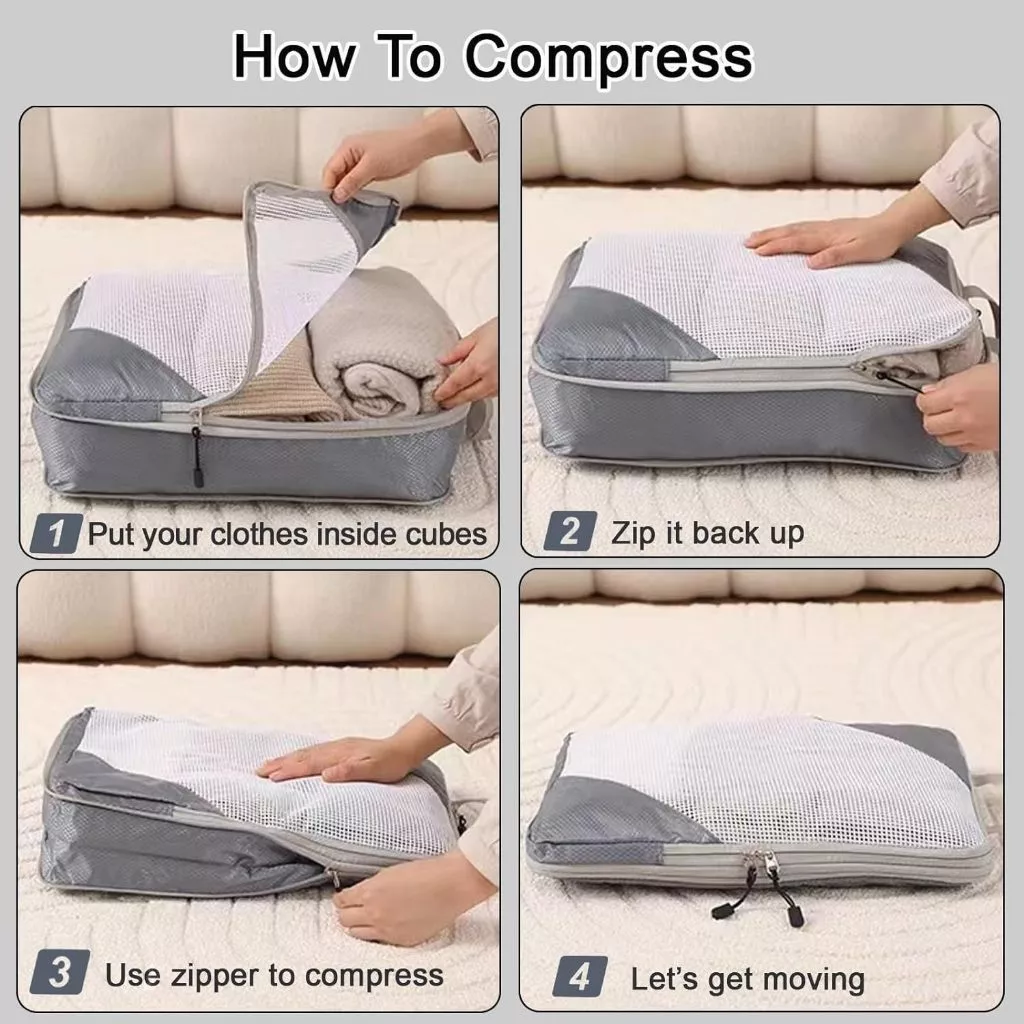 How To Compress

1 Put your clothes inside cubes

2 Zip it back up

3 Use zipper to compress

4 Let's get moving